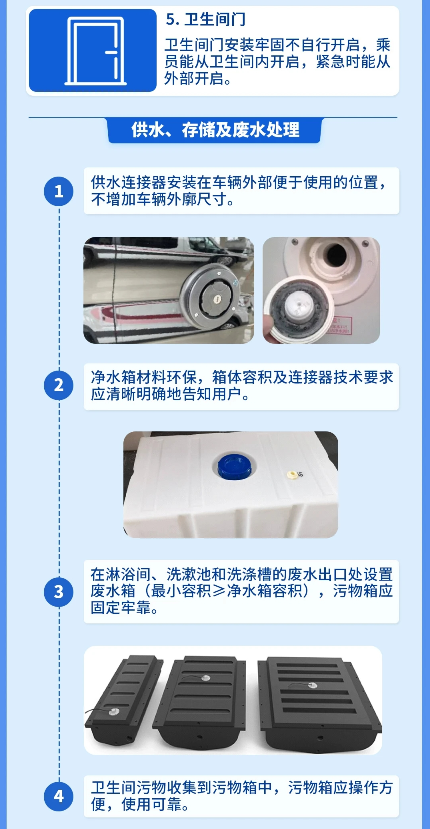 5. 卫生间门

卫生间门安装牢固不自行开启，乘员能从卫生间内开启，紧急时能从外部开启。

供水、存储及废水处理

1

供水连接器安装在车辆外部便于使用的位置，不增加车辆外廓尺寸。

2

净水箱材料环保，箱体容积及连接器技术要求应清晰明确地告知用户。

3

在淋浴间、洗漱池和洗涤槽的废水出口处设置废水箱（最小容积≥净水箱容积），污物箱应固定牢靠。

4

卫生间污物收集到污物箱中，污物箱应操作方便，使用可靠。